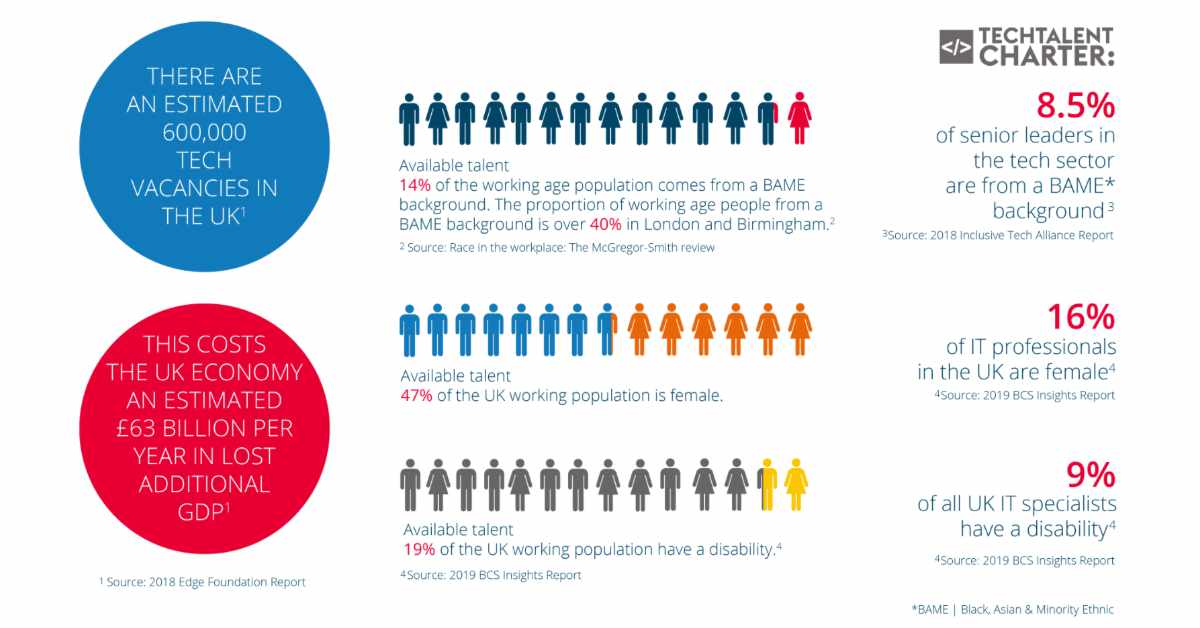 THERE ARE AN ESTIMATED 600,000 TECH VACANCIES IN THE UK$^1$

THIS COSTS THE UK ECONOMY AN ESTIMATED £63 BILLION PER YEAR IN LOST ADDITIONAL GDP$^1$

$^1$ Source: 2018 Edge Foundation Report

Available talent
14% of the working age population comes from a BAME background. The proportion of working age people from a BAME background is over 40% in London and Birmingham.$^2$

$^2$ Source: Race in the workplace: The McGregor-Smith review

Available talent
47% of the UK working population is female.

Available talent
19% of the UK working population have a disability.$^4$

$^4$Source: 2019 BCS Insights Report

</> TECHTALENT CHARTER:

8.5%
of senior leaders in the tech sector are from a BAME* background$^3$

$^3$Source: 2018 Inclusive Tech Alliance Report

16%
of IT professionals in the UK are female$^4$

$^4$Source: 2019 BCS Insights Report

9%
of all UK IT specialists have a disability$^4$

$^4$Source: 2019 BCS Insights Report

*BAME | Black, Asian & Minority Ethnic